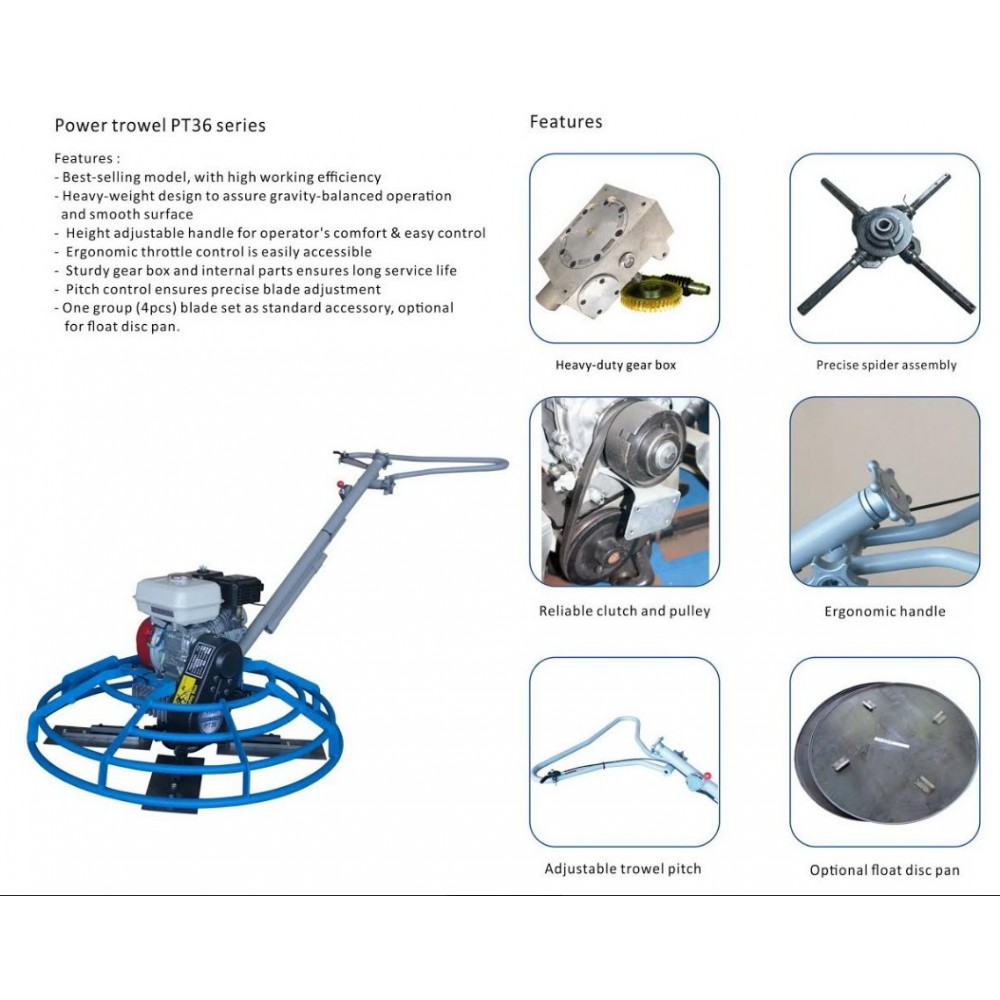 Power trowel PT36 series

Features :
- Best-selling model, with high working efficiency
- Heavy-weight design to assure gravity-balanced operation and smooth surface
- Height adjustable handle for operator's comfort & easy control
- Ergonomic throttle control is easily accessible
- Sturdy gear box and internal parts ensures long service life
- Pitch control ensures precise blade adjustment
- One group (4pcs) blade set as standard accessory, optional for float disc pan.

Features

Heavy-duty gear box

Precise spider assembly

Reliable clutch and pulley

Ergonomic handle

Adjustable trowel pitch

Optional float disc pan